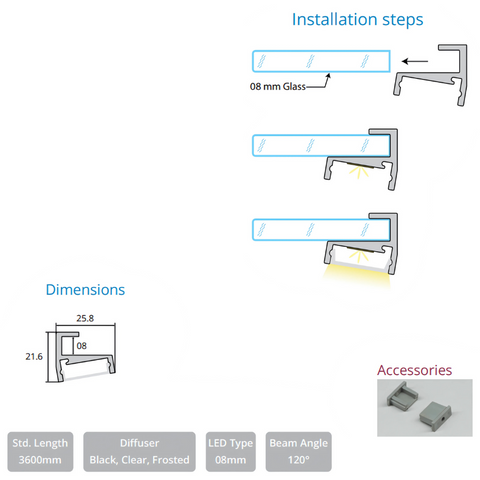 Installation steps

08 mm Glass

Dimensions

25.8

08

21.6

Accessories

Std. Length
3600mm

Diffuser
Black, Clear, Frosted

LED Type
08mm

Beam Angle
120°