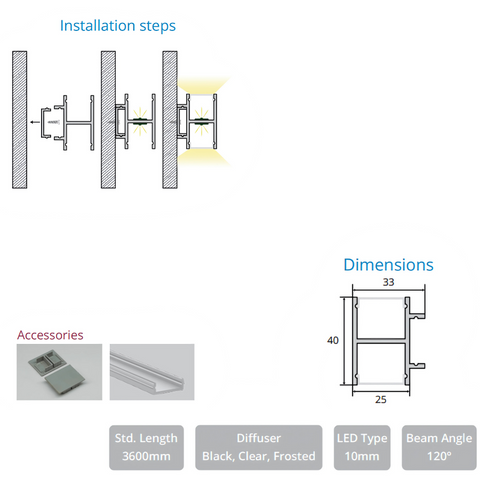 Installation steps

Dimensions

33

40

25

Accessories

Std. Length
3600mm

Diffuser
Black, Clear, Frosted

LED Type
10mm

Beam Angle
120°