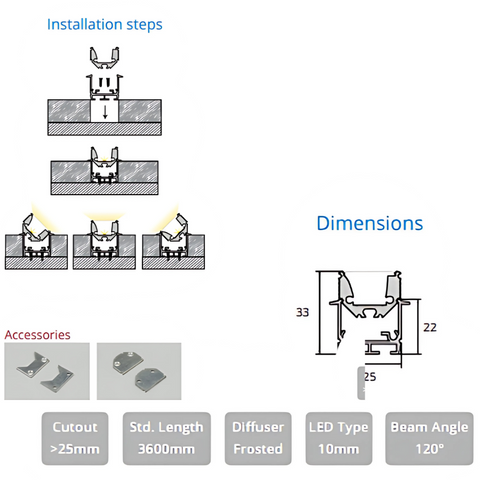 Installation steps

Dimensions

33

22

25

Accessories

Cutout >25mm

Std. Length 3600mm

Diffuser Frosted

LED Type 10mm

Beam Angle 120°