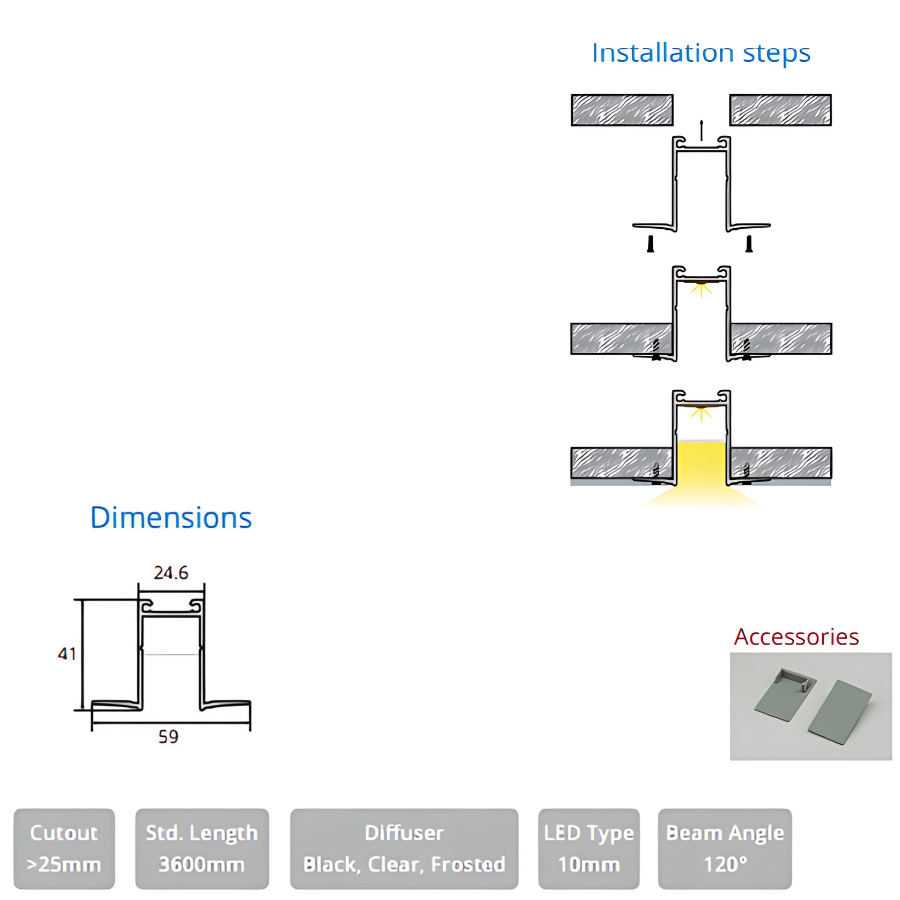 Installation steps

Dimensions

24.6

41

59

Accessories

Cutout
>25mm

Std. Length
3600mm

Diffuser
Black, Clear, Frosted

LED Type
10mm

Beam Angle
120°