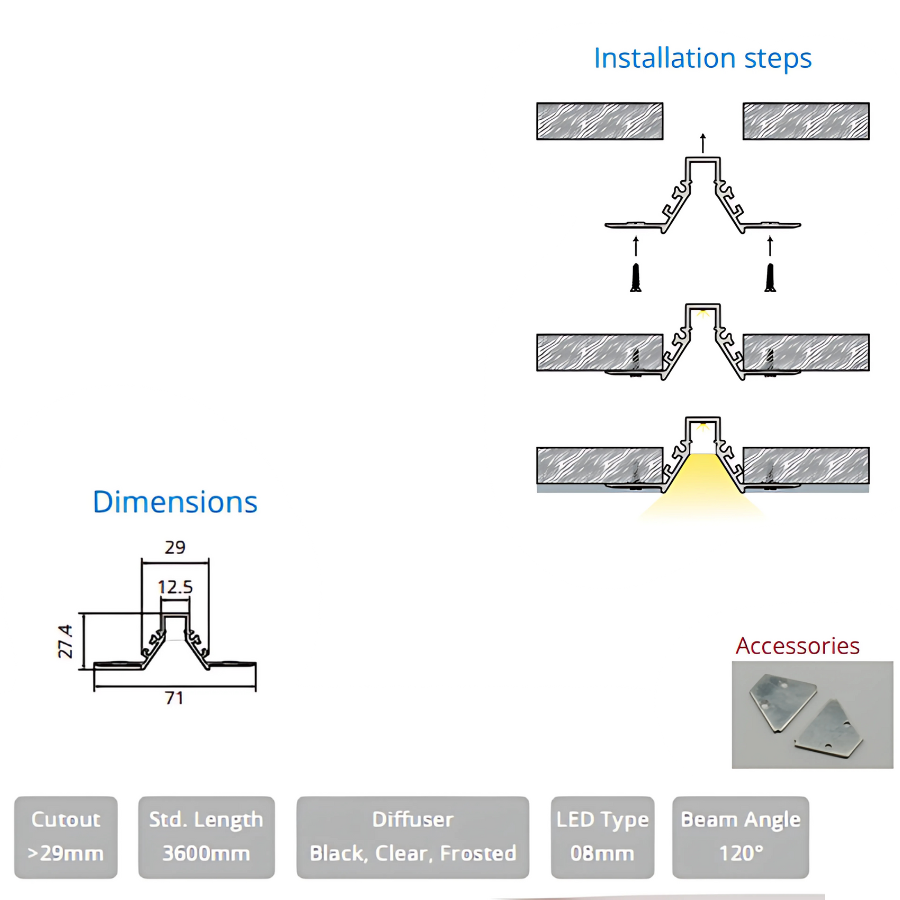 Installation steps

Dimensions

29

12.5

27.4

71

Accessories

Cutout
>29mm

Std. Length
3600mm

Diffuser
Black, Clear, Frosted

LED Type
08mm

Beam Angle
120°