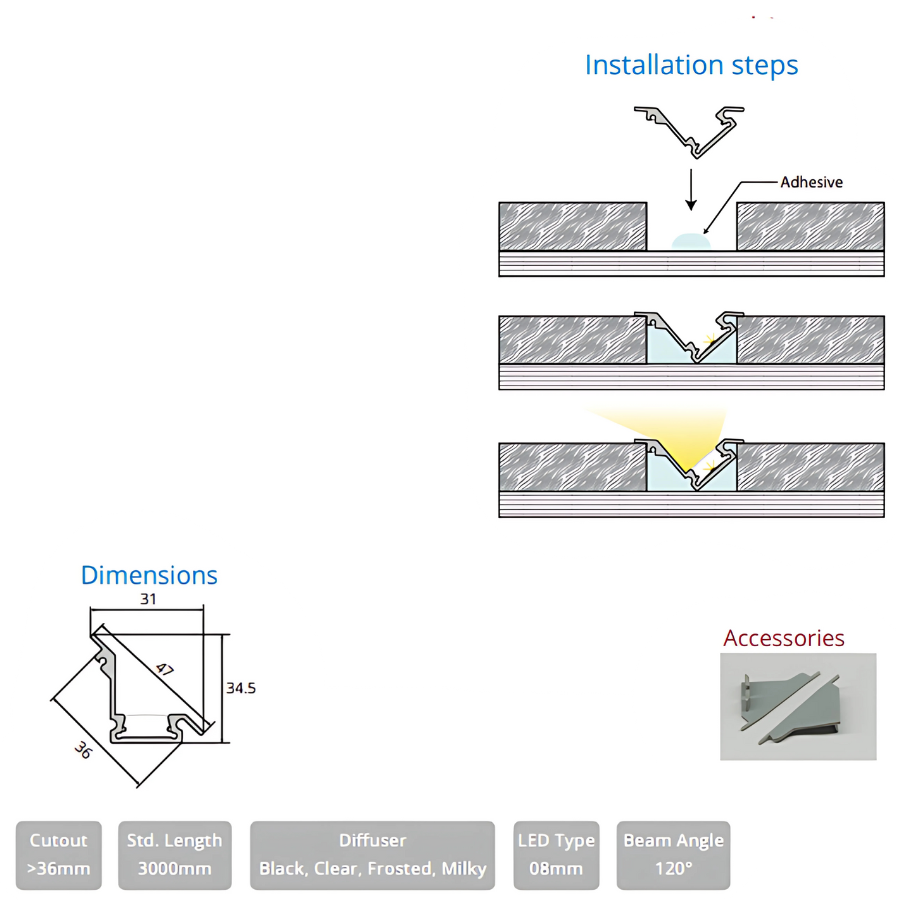 Installation steps

Adhesive

Dimensions

31

47

34.5

36

Accessories

Cutout
>36mm

Std. Length
3000mm

Diffuser
Black, Clear, Frosted, Milky

LED Type
08mm

Beam Angle
120°