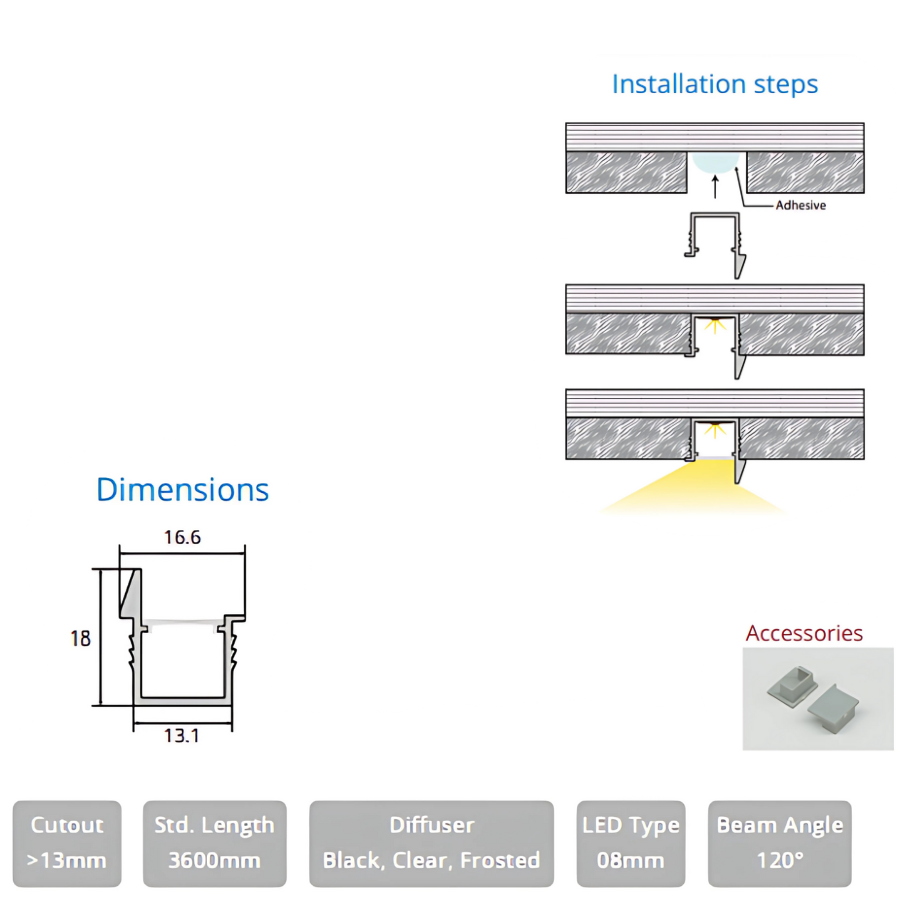 Installation steps

Adhesive

Dimensions

16.6

18

13.1

Accessories

Cutout
>13mm

Std. Length
3600mm

Diffuser
Black, Clear, Frosted

LED Type
08mm

Beam Angle
120°