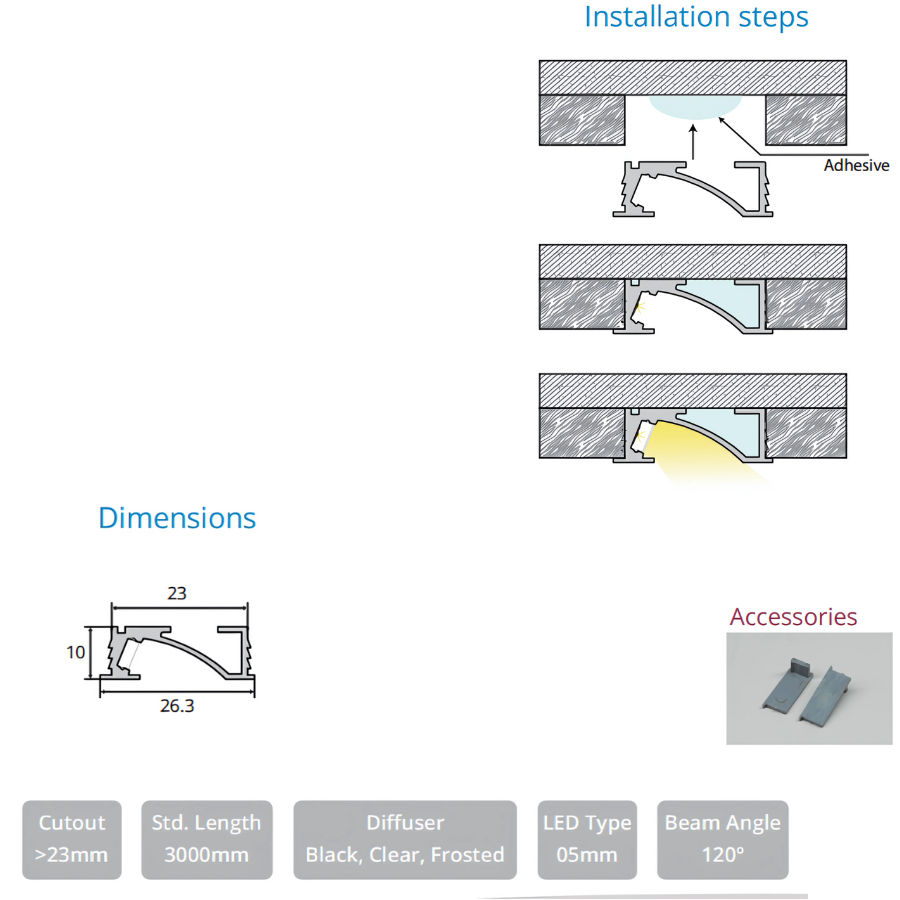 Installation steps

Adhesive

Dimensions

23

10

26.3

Accessories

Cutout
>23mm

Std. Length
3000mm

Diffuser
Black, Clear, Frosted

LED Type
05mm

Beam Angle
120°