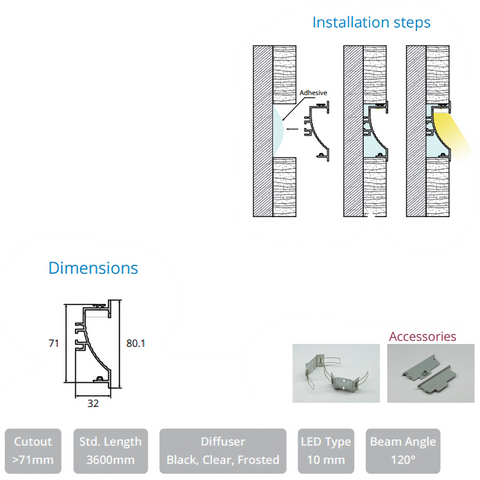 Installation steps

Adhesive

Dimensions

71

80.1

32

Accessories

Cutout
>71mm

Std. Length
3600mm

Diffuser
Black, Clear, Frosted

LED Type
10 mm

Beam Angle
120°