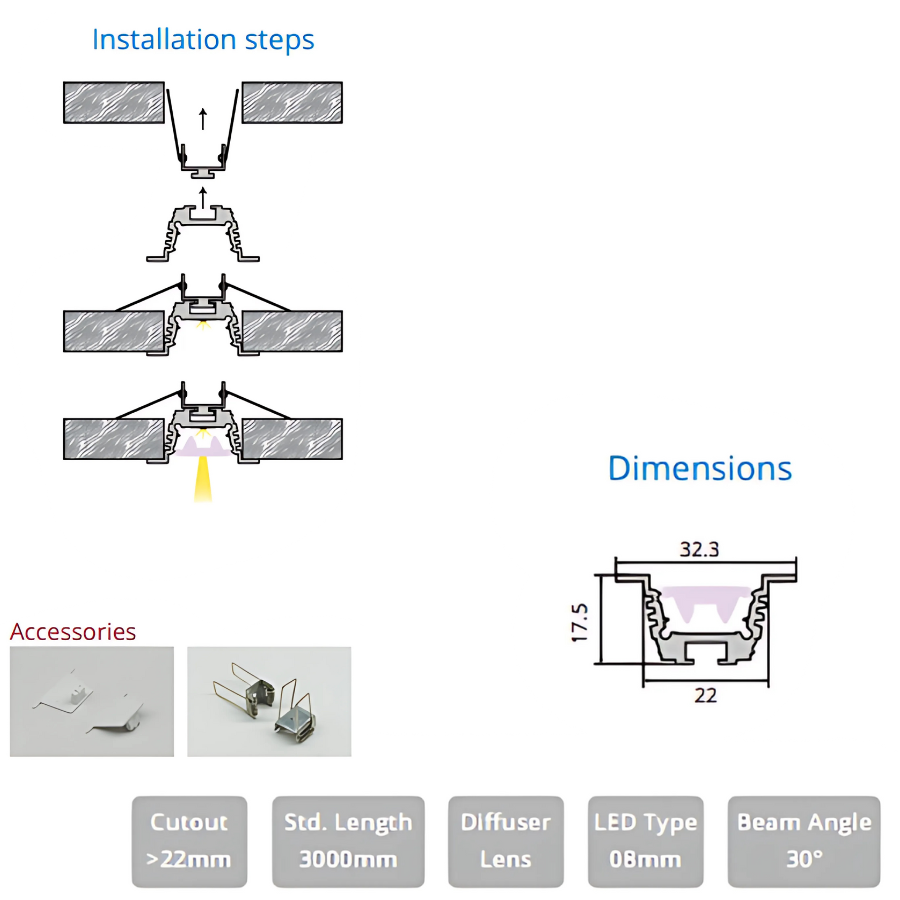 Installation steps

Dimensions

32.3

17.5

22

Accessories

Cutout
>22mm

Std. Length
3000mm

Diffuser
Lens

LED Type
08mm

Beam Angle
30°