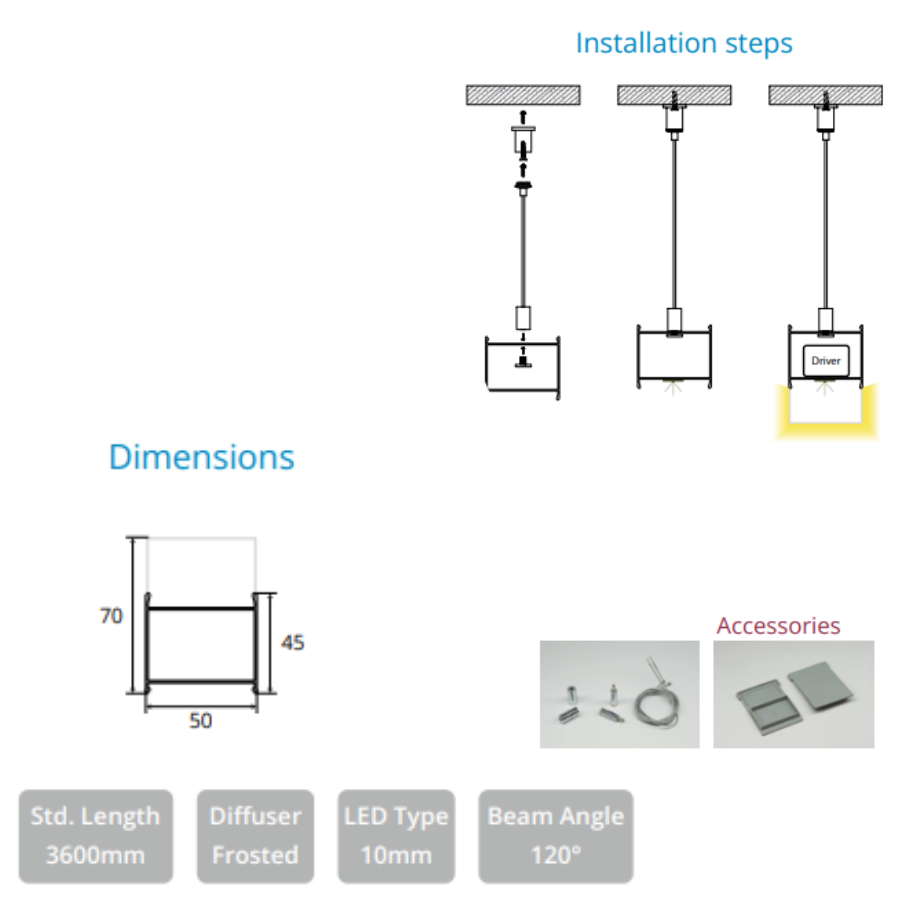 Installation steps

Driver

Dimensions

70

45

50

Accessories

Std. Length
3600mm

Diffuser
Frosted

LED Type
10mm

Beam Angle
120°