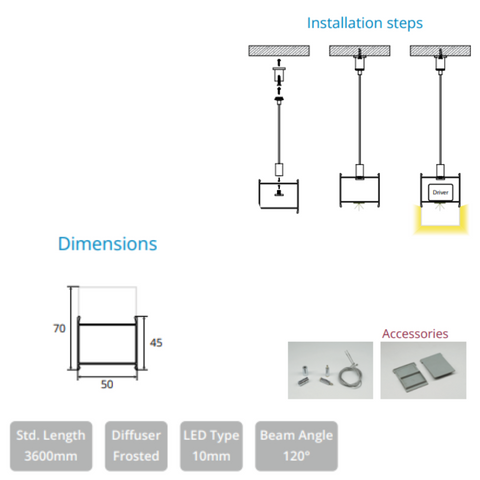 Installation steps

Driver

Dimensions

70

45

50

Accessories

Std. Length 3600mm

Diffuser Frosted

LED Type 10mm

Beam Angle 120°