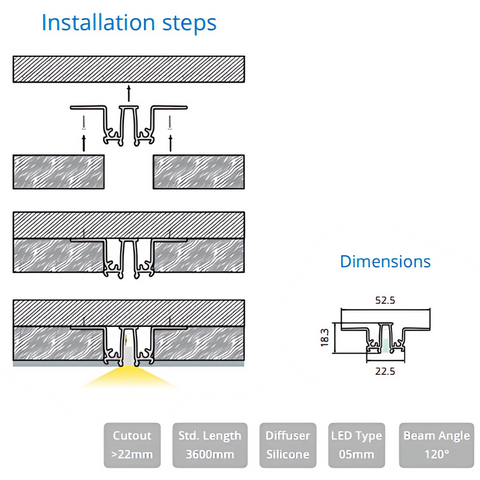 Installation steps

Dimensions

52.5

18.3

22.5

Cutout
>22mm

Std. Length
3600mm

Diffuser
Silicone

LED Type
05mm

Beam Angle
120°