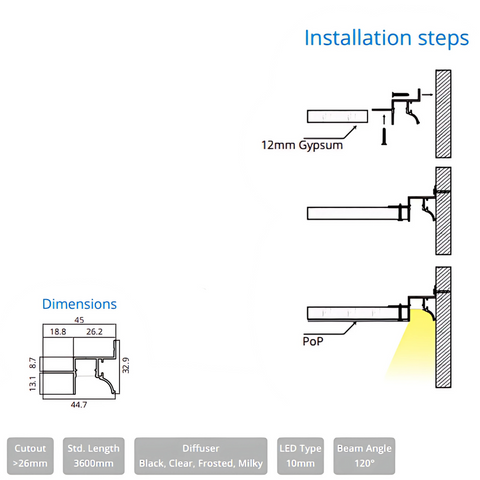 Installation steps

12mm Gypsum

PoP

Dimensions

45

18.8

26.2

8.7

13.1

32.9

44.7

Cutout
>26mm

Std. Length
3600mm

Diffuser
Black, Clear, Frosted, Milky

LED Type
10mm

Beam Angle
120°