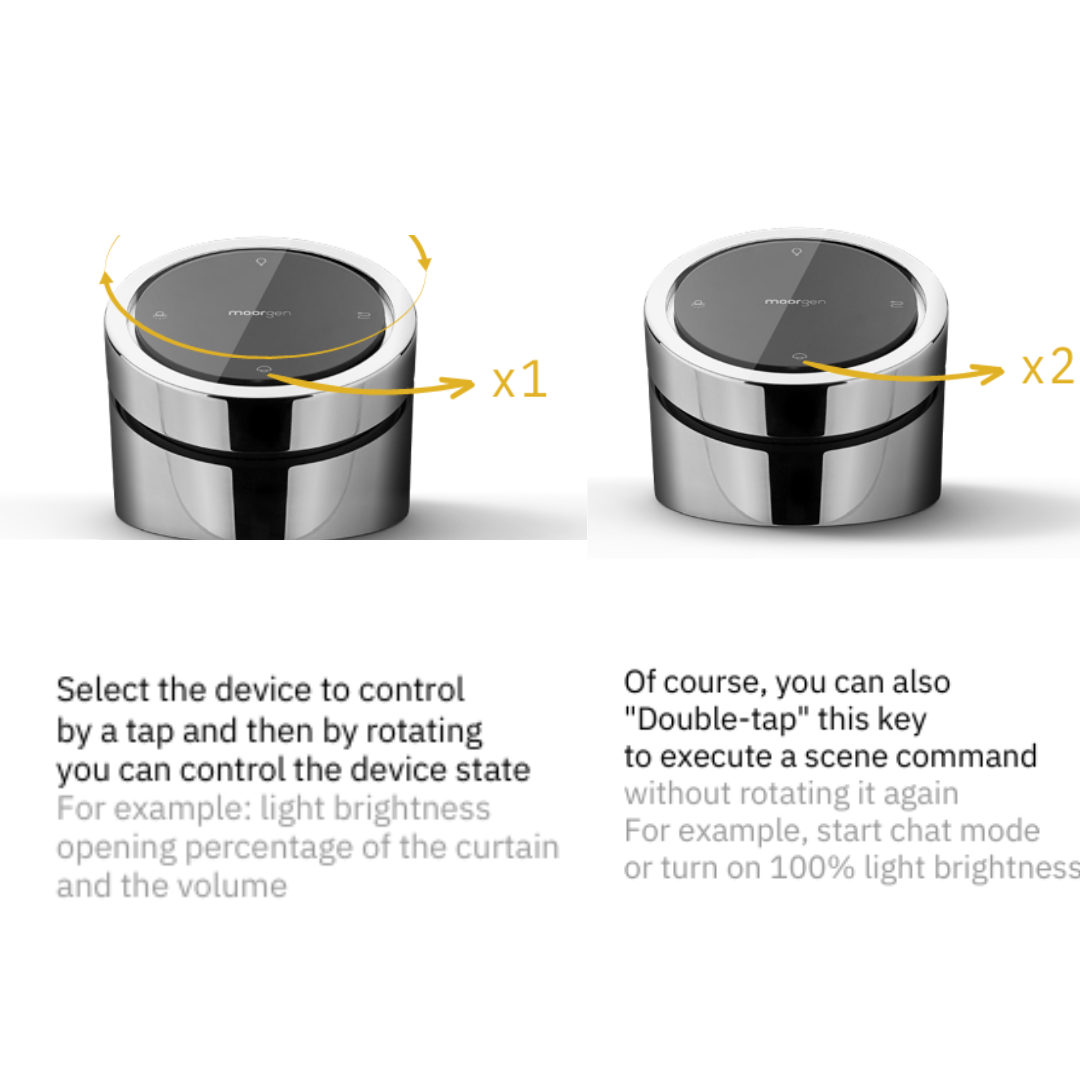 moorgen

x1

moorgen

x2

Select the device to control by a tap and then by rotating you can control the device state
For example: light brightness opening percentage of the curtain and the volume

Of course, you can also "Double-tap" this key to execute a scene command without rotating it again
For example, start chat mode or turn on 100% light brightness