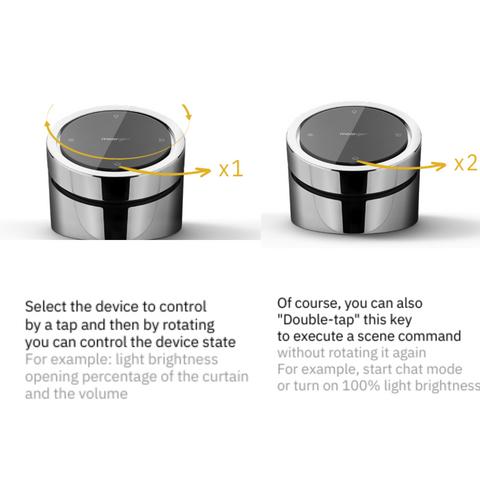 moorgen

x1

moorgen

x2

Select the device to control by a tap and then by rotating you can control the device state

For example: light brightness opening percentage of the curtain and the volume

Of course, you can also "Double-tap" this key to execute a scene command

without rotating it again

For example, start chat mode or turn on 100% light brightness